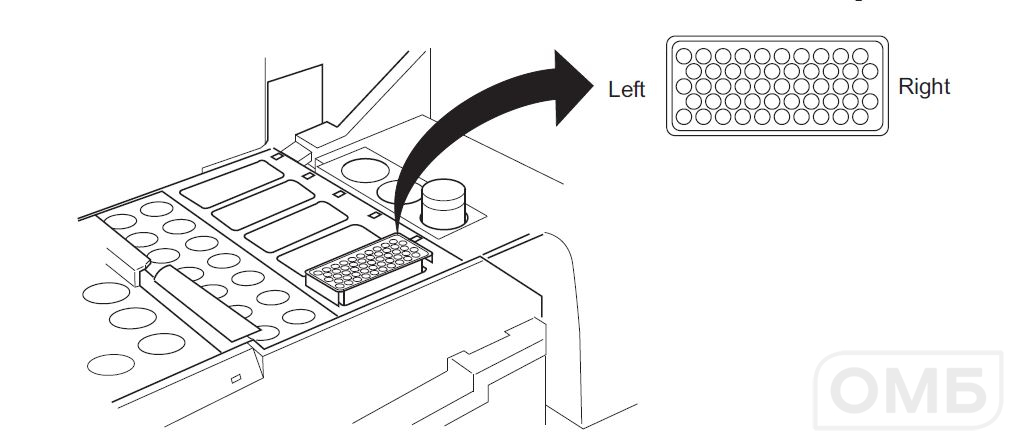 Left
Right
ОМБ